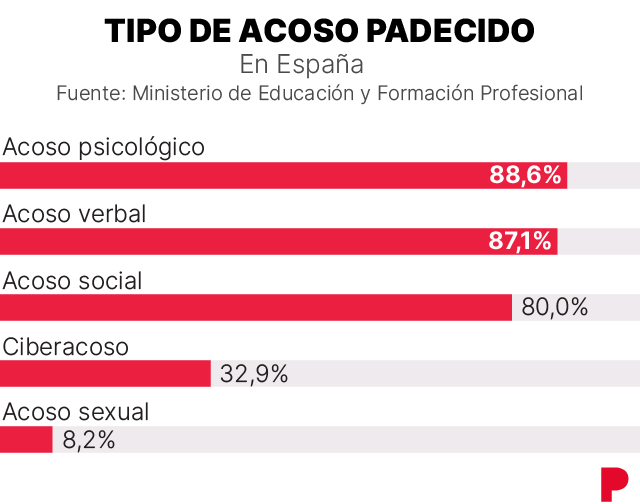 TIPO DE ACOSO PADECIDO
En España
Fuente: Ministerio de Educación y Formación Profesional

Acoso psicológico
88,6%

Acoso verbal
87,1%

Acoso social
80,0%

Ciberacoso
32,9%

Acoso sexual
8,2%

P