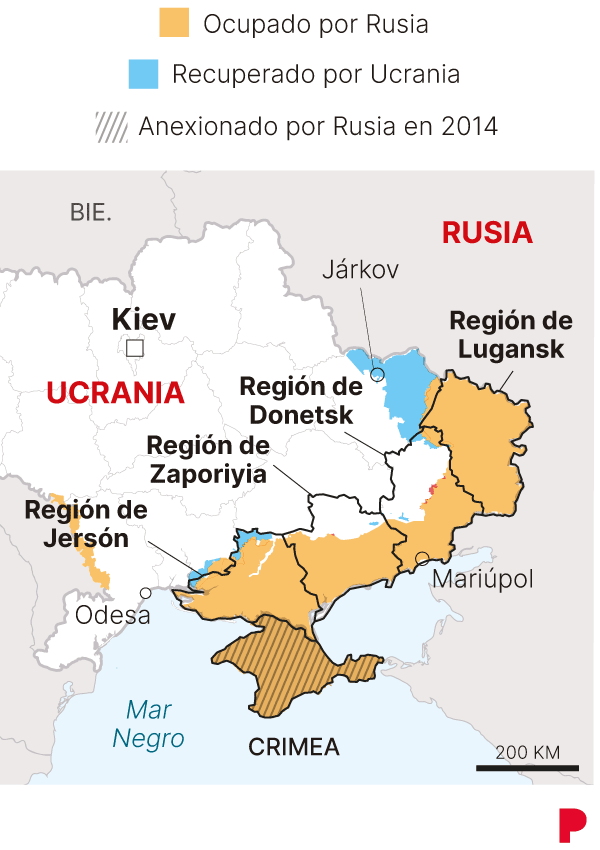 Ocupado por Rusia

Recuperado por Ucrania

Anexionado por Rusia en 2014

BIE.

RUSIA

Járkov

Kiev

Región de Lugansk

UCRANIA

Región de Donetsk

Región de Zaporiyia

Región de Jersón

Mariúpol

Odesa

Mar Negro

CRIMEA

200 KM

P