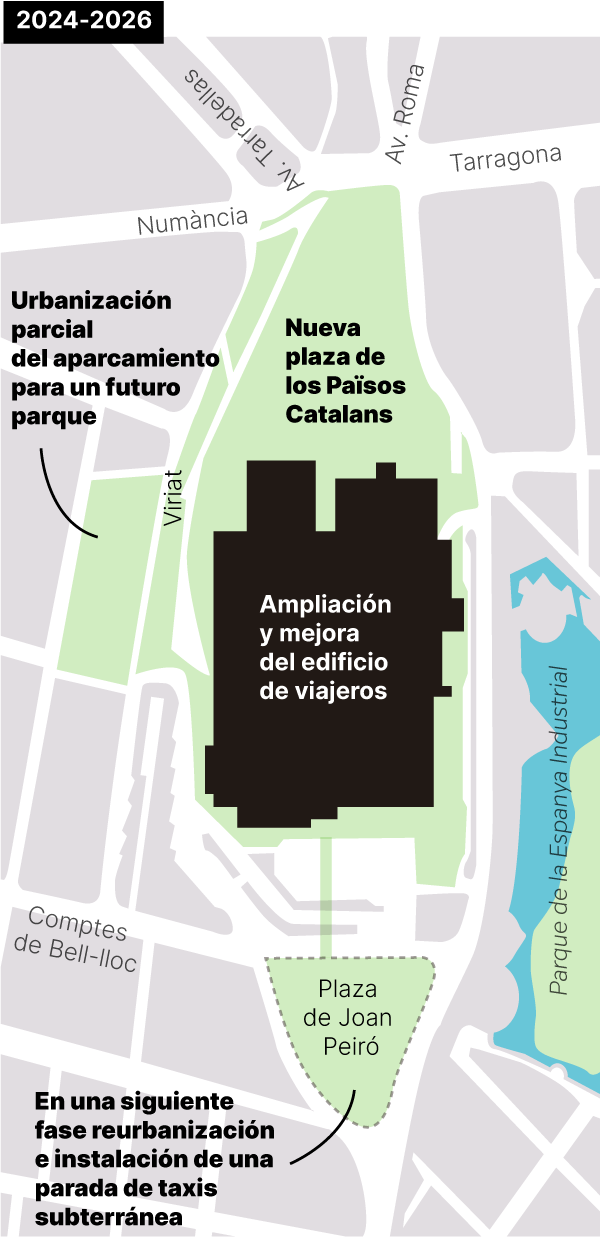 2024-2026

Av. Tarradellas

Av. Roma

Tarragona

Numància

Urbanización parcial del aparcamiento para un futuro parque

Nueva plaza de los Països Catalans

Viriat

Ampliación y mejora del edificio de viajeros

Parque de la Espanya Industrial

Comptes de Bell-lloc

Plaza de Joan Peiró

En una siguiente fase reurbanización e instalación de una parada de taxis subterránea