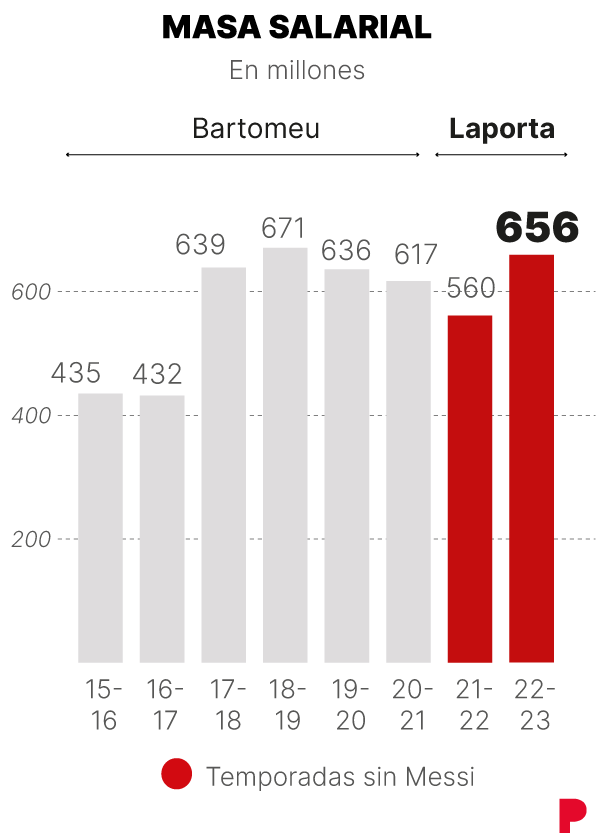 MASA SALARIAL

En millones

Bartomeu

Laporta

600

400

200

435
432
639
671
636
617
560
656

15-16
16-17
17-18
18-19
19-20
20-21
21-22
22-23

Temporadas sin Messi

P