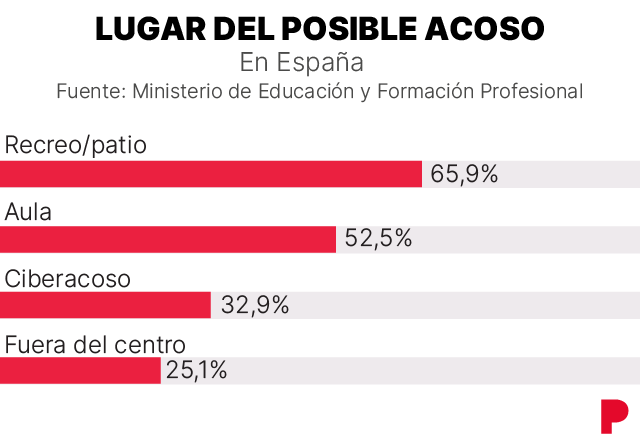 LUGAR DEL POSIBLE ACOSO
En España
Fuente: Ministerio de Educación y Formación Profesional

Recreo/patio
65,9%

Aula
52,5%

Ciberacoso
32,9%

Fuera del centro
25,1%

P