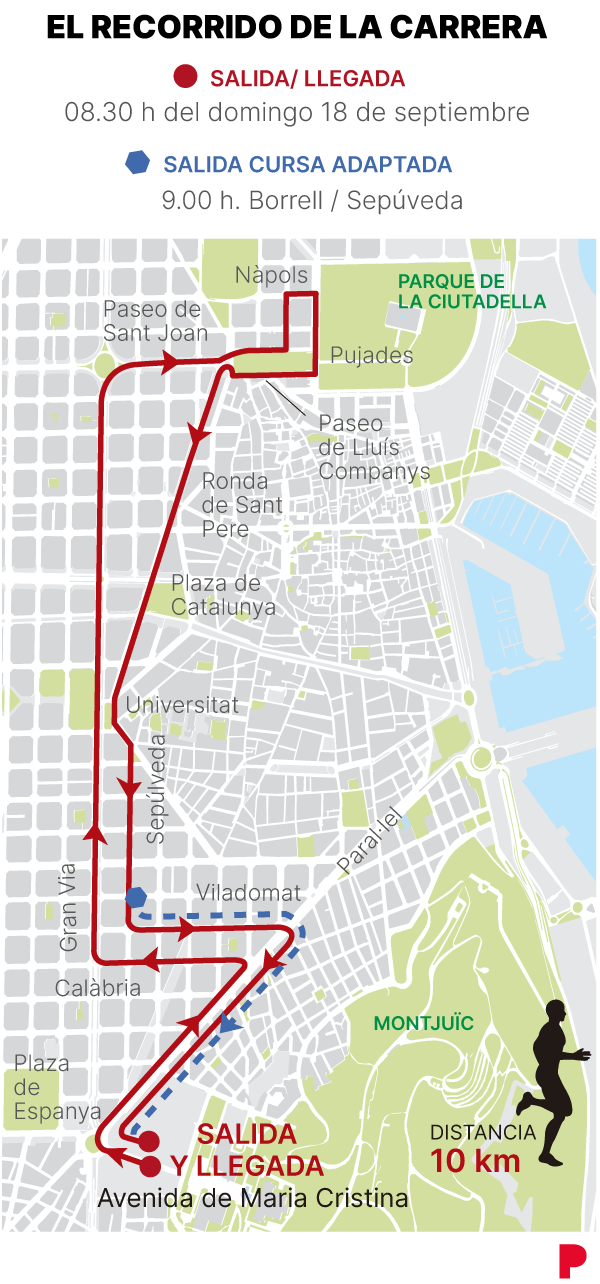 EL RECORRIDO DE LA CARRERA

SALIDA/ LLEGADA
08.30 h del domingo 18 de septiembre

SALIDA CURSA ADAPTADA
9.00 h. Borrell / Sepúveda

Nàpols
PARQUE DE LA CIUTADELLA
Paseo de Sant Joan
Pujades
Paseo de Lluís Companys
Ronda de Sant Pere
Plaza de Catalunya
Universitat
Sepúlveda
Paral·lel
Gran Via
Viladomat
Calàbria
MONTJUÏC
Plaza de Espanya
SALIDA Y LLEGADA
Avenida de Maria Cristina
DISTANCIA
10 km
P