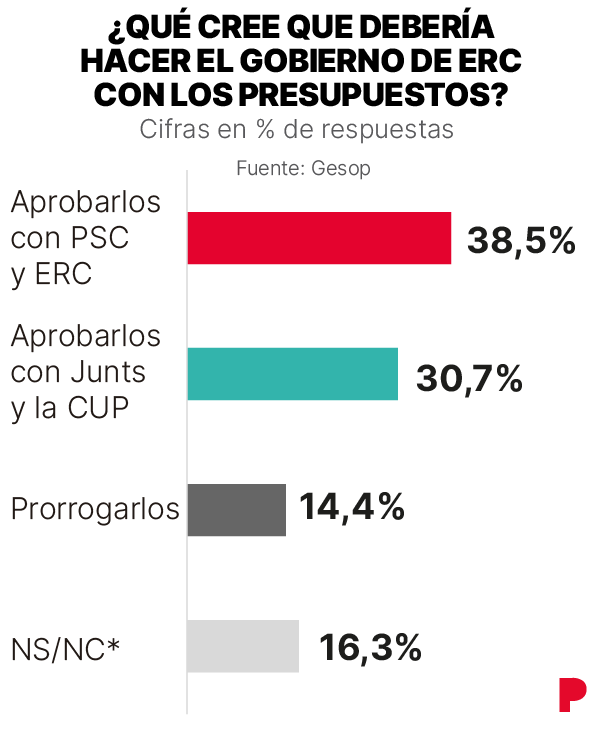 ¿QUÉ CREE QUE DEBERÍA HACER EL GOBIERNO DE ERC CON LOS PRESUPUESTOS?

Cifras en % de respuestas

Fuente: Gesop

Aprobarlos con PSC y ERC 38,5%

Aprobarlos con Junts y la CUP 30,7%

Prorrogarlos 14,4%

NS/NC* 16,3%

P