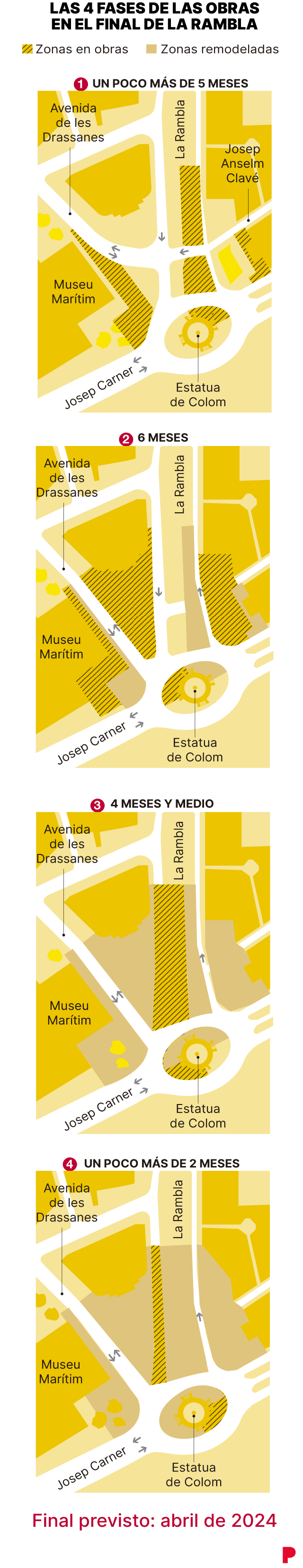 LAS 4 FASES DE LAS OBRAS EN EL FINAL DE LA RAMBLA

Zonas en obras
Zonas remodeladas

1 UN POCO MÁS DE 5 MESES

Avenida de les Drassanes
La Rambla
Josep Anselm Clavé
Museu Marítim
Josep Carner
Estatua de Colom

2 6 MESES

Avenida de les Drassanes
La Rambla
Museu Marítim
Josep Carner
Estatua de Colom

3 4 MESES Y MEDIO

Avenida de les Drassanes
La Rambla
Museu Marítim
Josep Carner
Estatua de Colom

4 UN POCO MÁS DE 2 MESES

Avenida de les Drassanes
La Rambla
Museu Marítim
Josep Carner
Estatua de Colom

Final previsto: abril de 2024

P