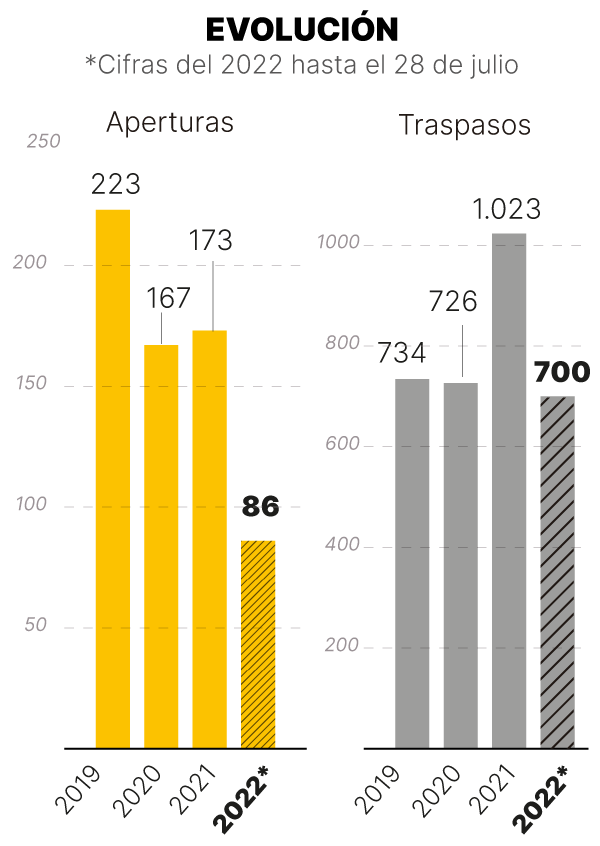 EVOLUCIÓN
*Cifras del 2022 hasta el 28 de julio

Aperturas

250
200
150
100
50

223
167
173
86

2019
2020
2021
2022*

Traspasos

1000
800
600
400
200

734
726
1.023
700

2019
2020
2021
2022*