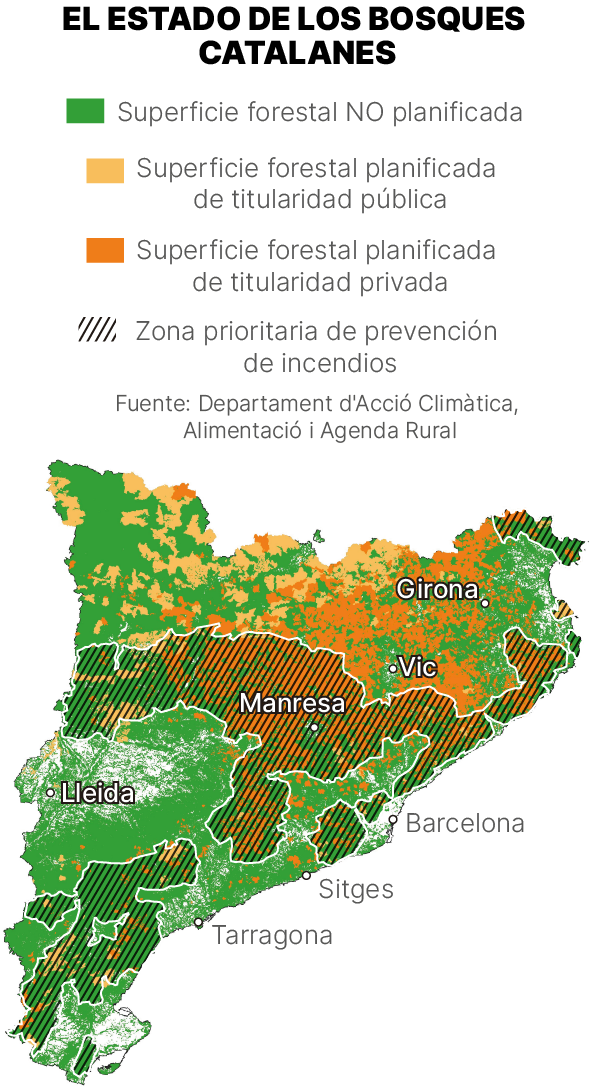 EL ESTADO DE LOS BOSQUES CATALANES

Superficie forestal NO planificada

Superficie forestal planificada de titularidad pública

Superficie forestal planificada de titularidad privada

Zona prioritaria de prevención de incendios

Fuente: Departament d'Acció Climàtica, Alimentació i Agenda Rural

Girona
Vic
Manresa
Lleida
Barcelona
Sitges
Tarragona