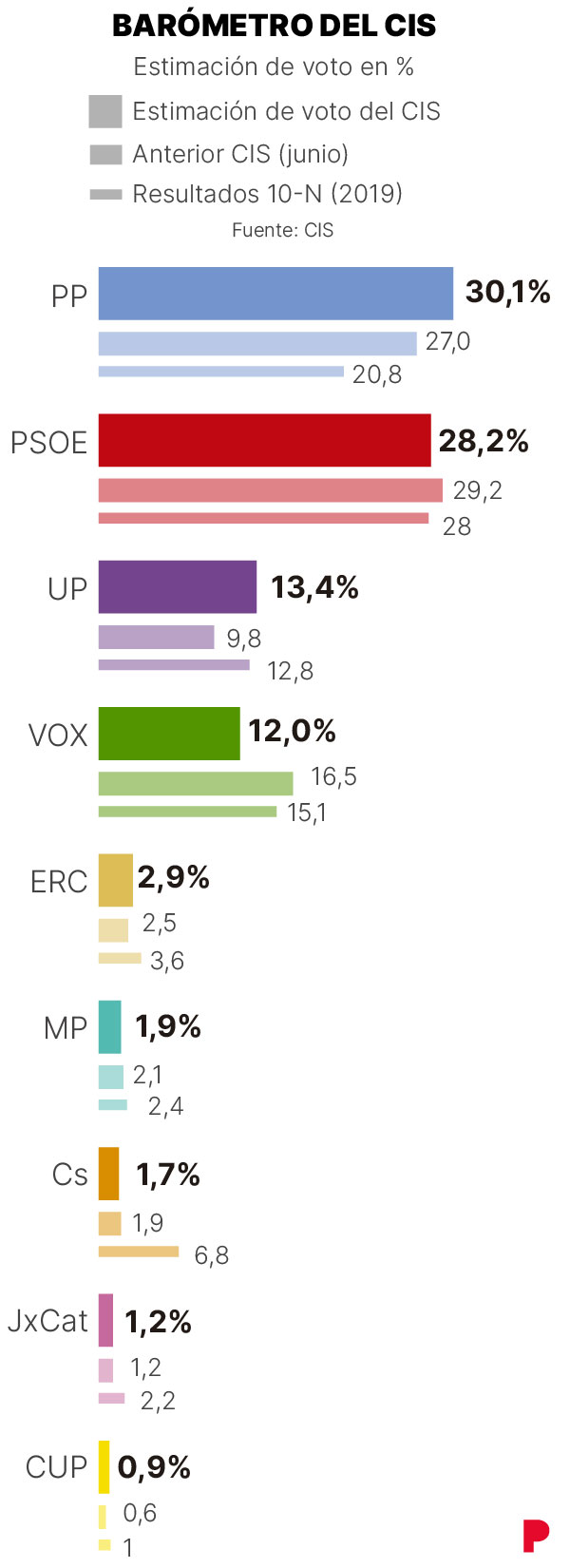 BARÓMETRO DEL CIS
Estimación de voto en %
Estimación de voto del CIS
Anterior CIS (junio)
Resultados 10-N (2019)
Fuente: CIS

PP 30,1%
27,0
20,8

PSOE 28,2%
29,2
28

UP 13,4%
9,8
12,8

VOX 12,0%
16,5
15,1

ERC 2,9%
2,5
3,6

MP 1,9%
2,1
2,4

Cs 1,7%
1,9
6,8

JxCat 1,2%
1,2
2,2

CUP 0,9%
0,6
1

P