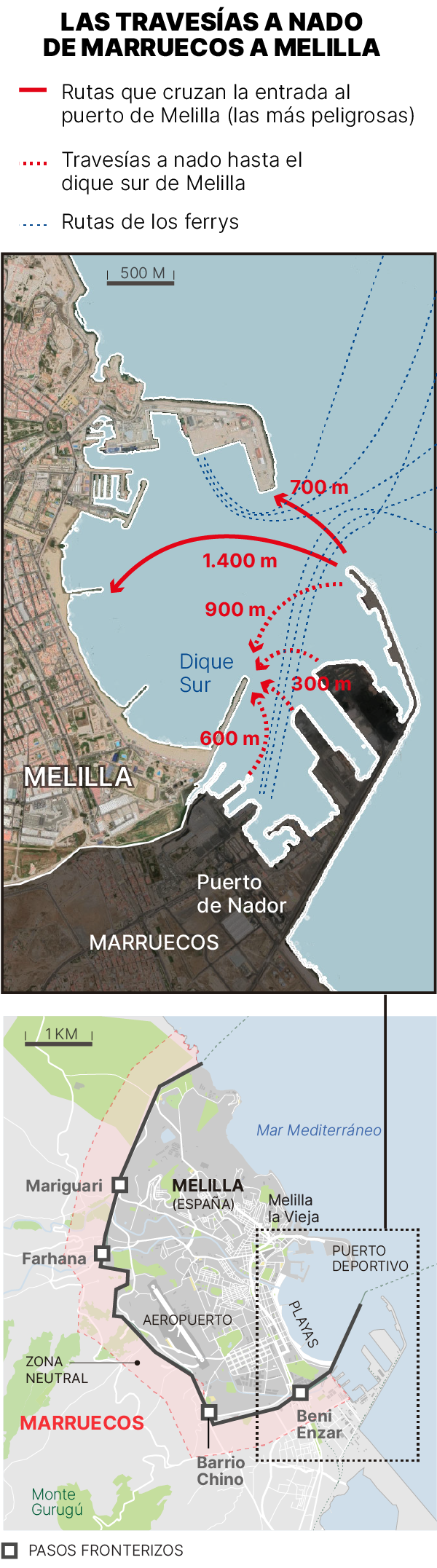 LAS TRAVESÍAS A NADO DE MARRUECOS A MELILLA

Rutas que cruzan la entrada al puerto de Melilla (las más peligrosas)

Travesías a nado hasta el dique sur de Melilla

Rutas de los ferrys

500 M

700 m

1.400 m

900 m

Dique Sur

300 m

600 m

MELILLA

Puerto de Nador

MARRUECOS

1 KM

Mar Mediterráneo

Mariguari

MELILLA (ESPAÑA)

Melilla la Vieja

Farhana

PUERTO DEPORTIVO

AEROPUERTO

PLAYAS

ZONA NEUTRAL

MARRUECOS

Beni Enzar

Barrio Chino

Monte Gurugú

PASOS FRONTERIZOS