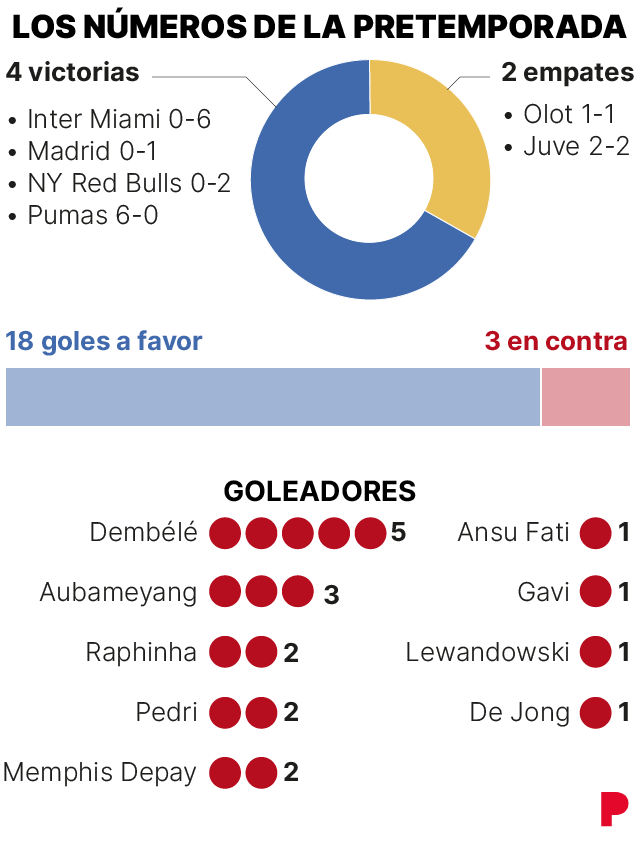 LOS NÚMEROS DE LA PRETEMPORADA

4 victorias
• Inter Miami 0-6
• Madrid 0-1
• NY Red Bulls 0-2
• Pumas 6-0

2 empates
• Olot 1-1
• Juve 2-2

18 goles a favor

3 en contra

GOLEADORES

Dembélé 5
Aubameyang 3
Raphinha 2
Pedri 2
Memphis Depay 2

Ansu Fati 1
Gavi 1
Lewandowski 1
De Jong 1

P