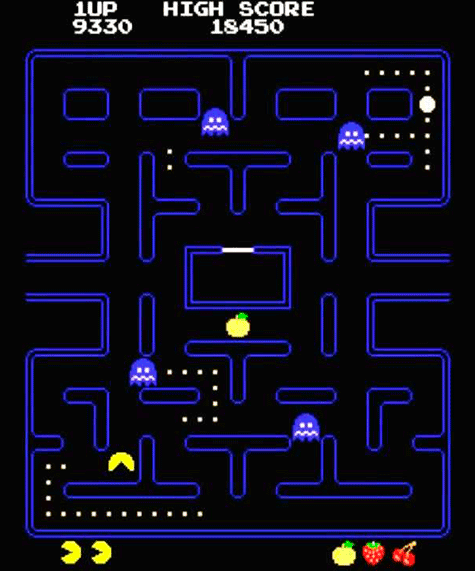 1UP HIGH SCORE
9330 18450