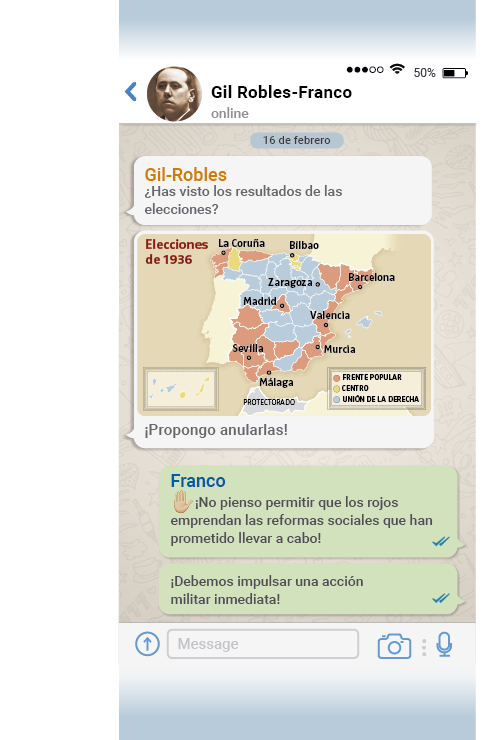 50%

Gil Robles-Franco
online

16 de febrero

Gil-Robles
¿Has visto los resultados de las elecciones?

Elecciones de 1936
La Coruña
Bilbao
Zaragoza
Barcelona
Madrid
Valencia
Sevilla
Murcia
Málaga
PROTECTORADO
FRENTE POPULAR
CENTRO
UNIÓN DE LA DERECHA

¡Propongo anularlas!

Franco
¡No pienso permitir que los rojos emprendan las reformas sociales que han prometido llevar a cabo!

¡Debemos impulsar una acción militar inmediata!

Message