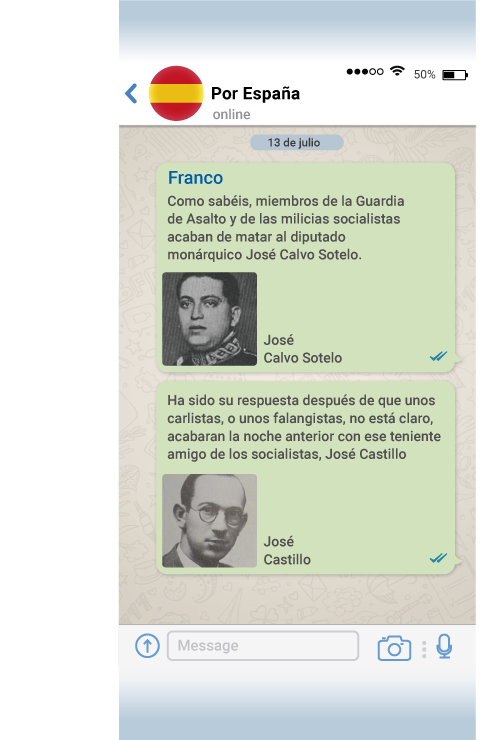 50%

Por España
online

13 de julio

Franco
Como sabéis, miembros de la Guardia de Asalto y de las milicias socialistas acaban de matar al diputado monárquico José Calvo Sotelo.

José
Calvo Sotelo

Ha sido su respuesta después de que unos carlistas, o unos falangistas, no está claro, acabaran la noche anterior con ese teniente amigo de los socialistas, José Castillo

José
Castillo

Message