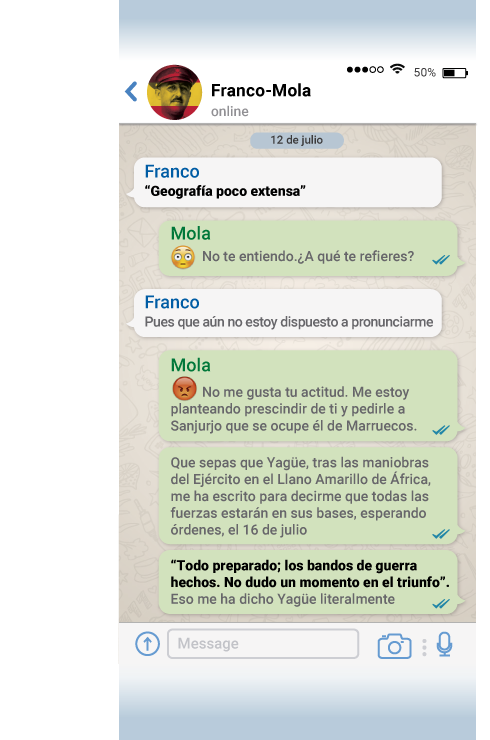 50%

Franco-Mola
online

12 de julio

Franco
“Geografía poco extensa”

Mola
No te entiendo.¿A qué te refieres?

Franco
Pues que aún no estoy dispuesto a pronunciarme

Mola
No me gusta tu actitud. Me estoy planteando prescindir de ti y pedirle a Sanjurjo que se ocupe él de Marruecos.

Que sepas que Yagüe, tras las maniobras del Ejército en el Llano Amarillo de África, me ha escrito para decirme que todas las fuerzas estarán en sus bases, esperando órdenes, el 16 de julio

“Todo preparado; los bandos de guerra hechos. No dudo un momento en el triunfo”. Eso me ha dicho Yagüe literalmente

Message