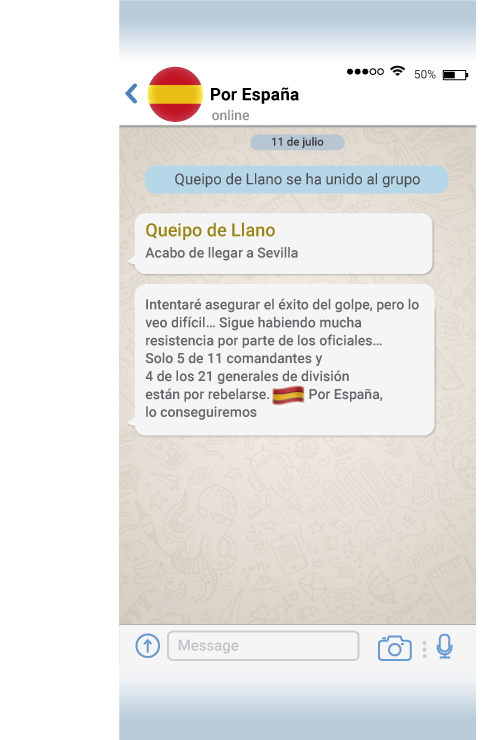 50%

Por España
online

11 de julio

Queipo de Llano se ha unido al grupo

Queipo de Llano
Acabo de llegar a Sevilla

Intentaré asegurar el éxito del golpe, pero lo veo difícil… Sigue habiendo mucha resistencia por parte de los oficiales… Solo 5 de 11 comandantes y 4 de los 21 generales de división están por rebelarse. Por España, lo conseguiremos

Message