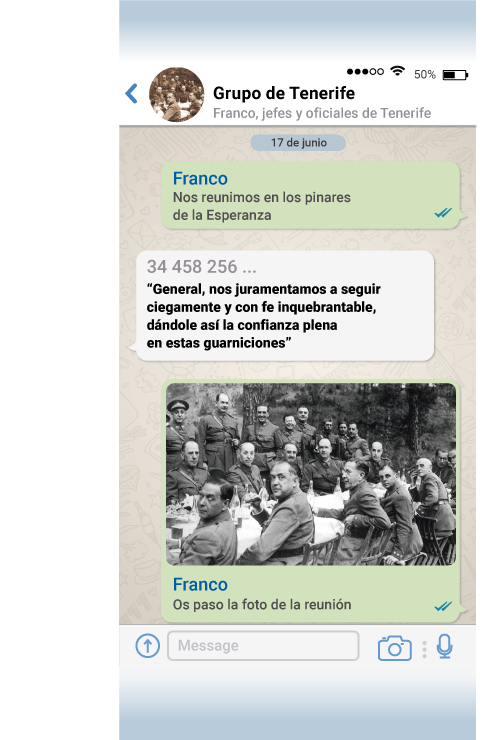 50%

Grupo de Tenerife
Franco, jefes y oficiales de Tenerife

17 de junio

Franco
Nos reunimos en los pinares de la Esperanza

34 458 256 ...
“General, nos juramentamos a seguir ciegamente y con fe inquebrantable, dándole así la confianza plena en estas guarniciones”

Franco
Os paso la foto de la reunión

Message