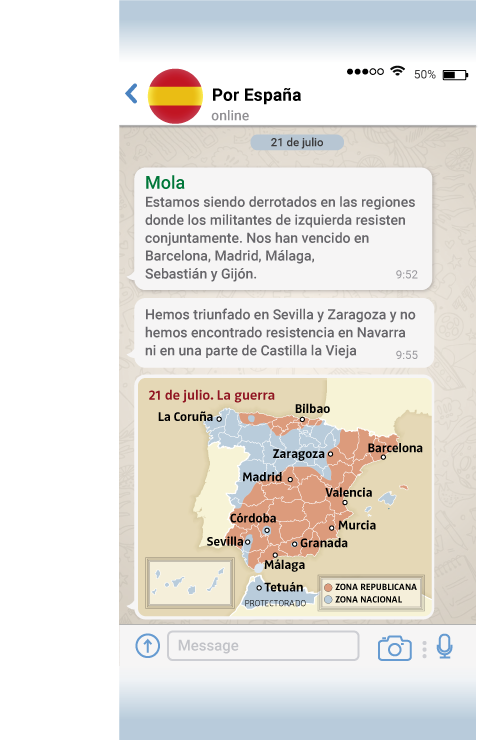 50%

Por España
online

21 de julio

Mola
Estamos siendo derrotados en las regiones donde los militantes de izquierda resisten conjuntamente. Nos han vencido en Barcelona, Madrid, Málaga, Sebastián y Gijón. 9:52

Hemos triunfado en Sevilla y Zaragoza y no hemos encontrado resistencia en Navarra ni en una parte de Castilla la Vieja 9:55

21 de julio. La guerra
La Coruña
Bilbao
Zaragoza
Barcelona
Madrid
Valencia
Córdoba
Murcia
Sevilla
Granada
Málaga
Tetuán
PROTECTORADO
ZONA REPUBLICANA
ZONA NACIONAL

Message