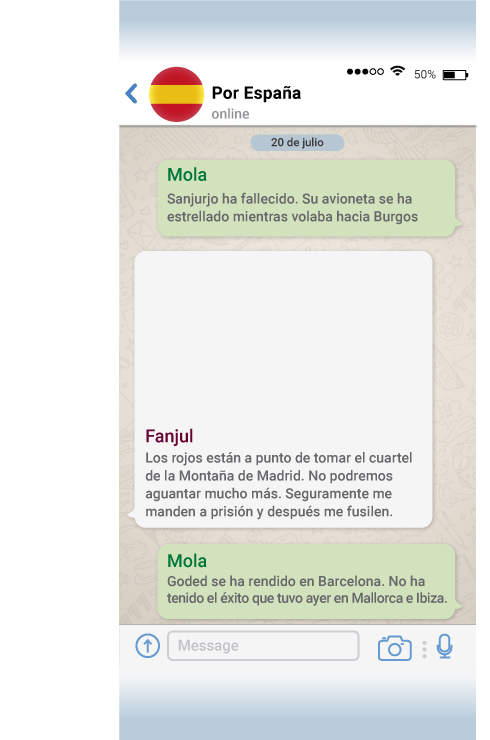 50%

Por España
online

20 de julio

Mola
Sanjurjo ha fallecido. Su avioneta se ha estrellado mientras volaba hacia Burgos

Fanjul
Los rojos están a punto de tomar el cuartel de la Montaña de Madrid. No podremos aguantar mucho más. Seguramente me manden a prisión y después me fusilen.

Mola
Goded se ha rendido en Barcelona. No ha tenido el éxito que tuvo ayer en Mallorca e Ibiza.

Message