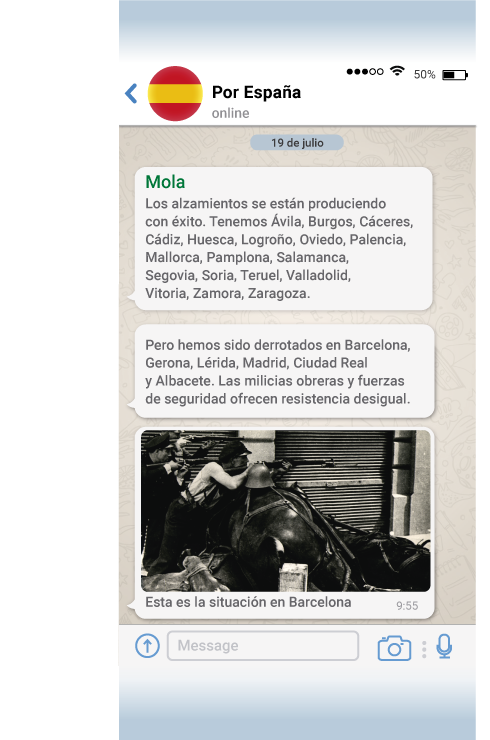 50%

Por España
online

19 de julio

Mola
Los alzamientos se están produciendo con éxito. Tenemos Ávila, Burgos, Cáceres, Cádiz, Huesca, Logroño, Oviedo, Palencia, Mallorca, Pamplona, Salamanca, Segovia, Soria, Teruel, Valladolid, Vitoria, Zamora, Zaragoza.

Pero hemos sido derrotados en Barcelona, Gerona, Lérida, Madrid, Ciudad Real y Albacete. Las milicias obreras y fuerzas de seguridad ofrecen resistencia desigual.

Esta es la situación en Barcelona
9:55

Message