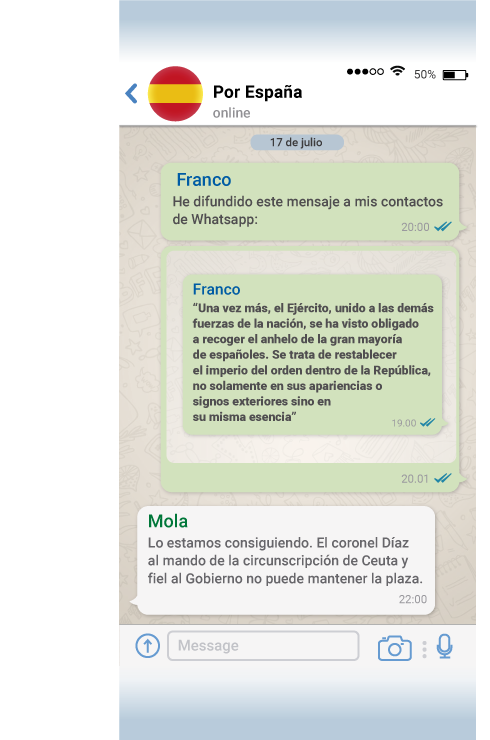 50%

Por España
online

17 de julio

Franco
He difundido este mensaje a mis contactos de Whatsapp:
20:00

Franco
"Una vez más, el Ejército, unido a las demás fuerzas de la nación, se ha visto obligado a recoger el anhelo de la gran mayoría de españoles. Se trata de restablecer el imperio del orden dentro de la República, no solamente en sus apariencias o signos exteriores sino en su misma esencia"
19.00

20.01

Mola
Lo estamos consiguiendo. El coronel Díaz al mando de la circunscripción de Ceuta y fiel al Gobierno no puede mantener la plaza.
22:00

Message