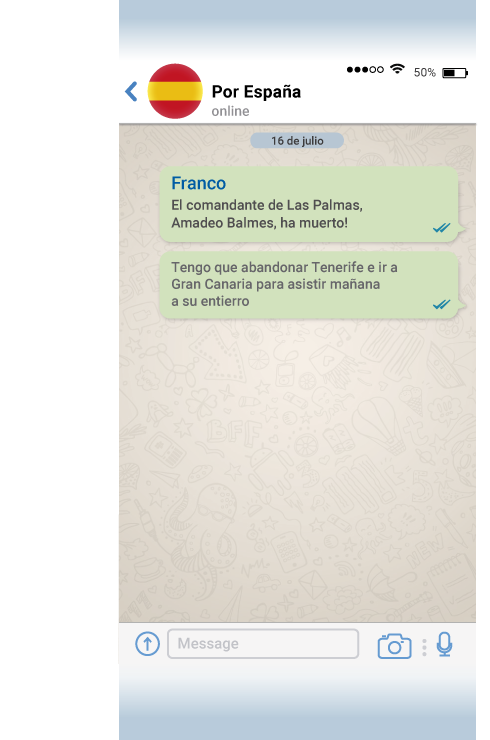 50%

Por España
online

16 de julio

Franco
El comandante de Las Palmas, Amadeo Balmes, ha muerto!

Tengo que abandonar Tenerife e ir a Gran Canaria para asistir mañana a su entierro

Message