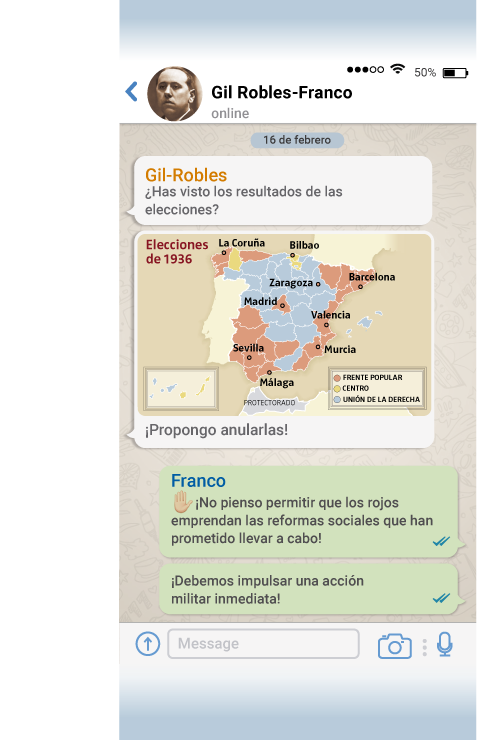 50%

Gil Robles-Franco
online

16 de febrero

Gil-Robles
¿Has visto los resultados de las elecciones?

Elecciones de 1936
La Coruña
Bilbao
Zaragoza
Barcelona
Madrid
Valencia
Sevilla
Murcia
Málaga
PROTECTORADO
FRENTE POPULAR
CENTRO
UNIÓN DE LA DERECHA

¡Propongo anularlas!

Franco
¡No pienso permitir que los rojos emprendan las reformas sociales que han prometido llevar a cabo!

¡Debemos impulsar una acción militar inmediata!

Message