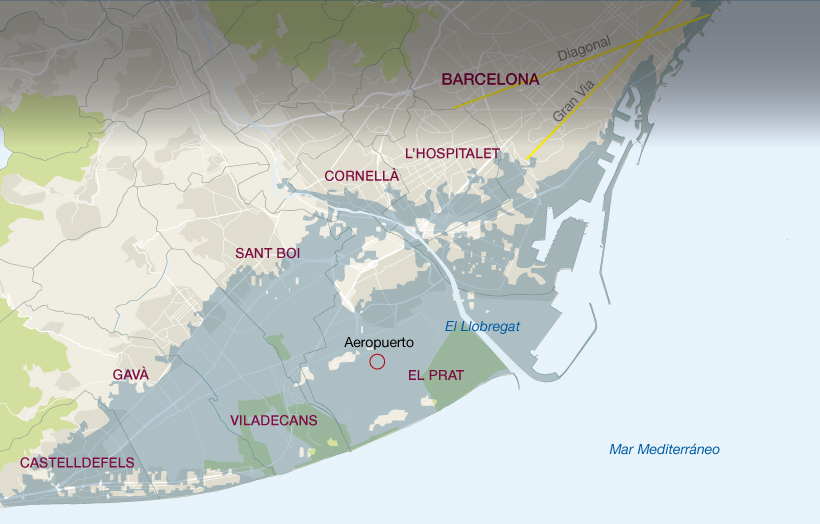 Diagonal
BARCELONA
Gran Via
L'HOSPITALET
CORNELLÀ
SANT BOI
El Llobregat
Aeropuerto
EL PRAT
GAVÀ
VILADECANS
CASTELLDEFELS
Mar Mediterráneo