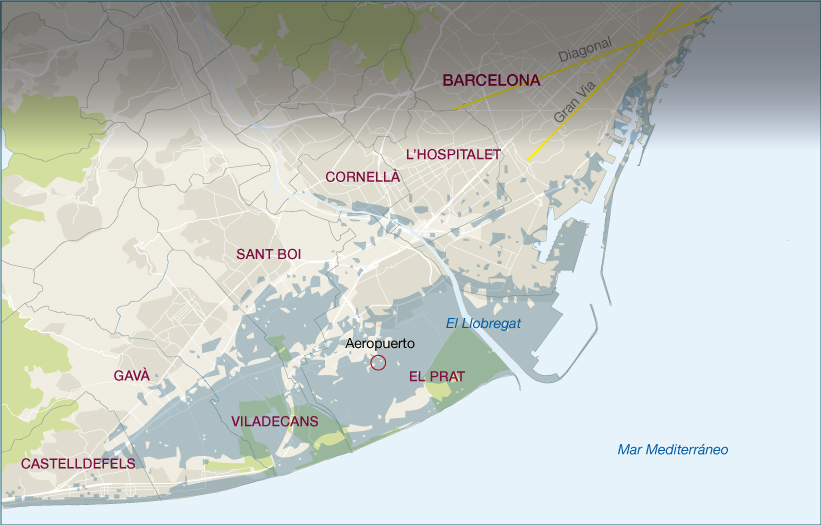 Diagonal
BARCELONA
Gran Via
L'HOSPITALET
CORNELLÀ
SANT BOI
El Llobregat
Aeropuerto
EL PRAT
GAVÀ
VILADECANS
CASTELLDEFELS
Mar Mediterráneo