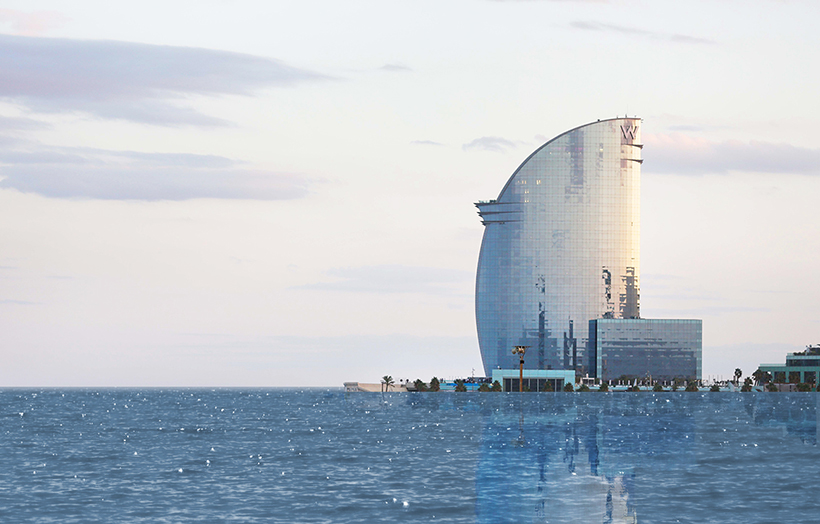 W