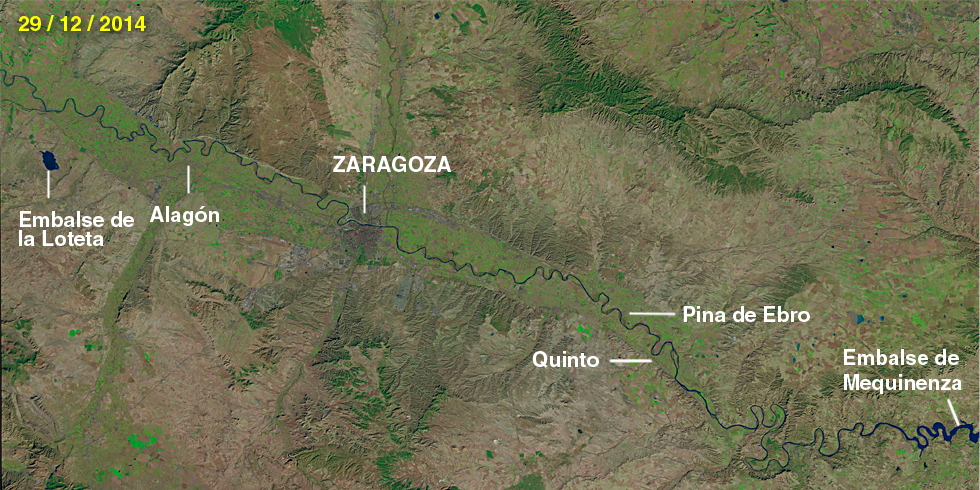 29 / 12 / 2014

ZARAGOZA

Embalse de la Loteta

Alagón

Pina de Ebro

Quinto

Embalse de Mequinenza