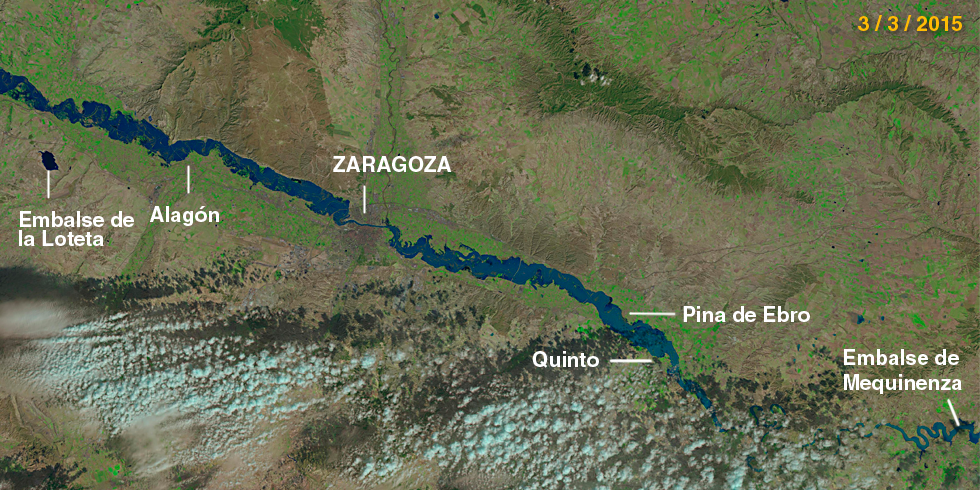 3 / 3 / 2015

ZARAGOZA

Embalse de la Loteta

Alagón

Pina de Ebro

Quinto

Embalse de Mequinenza