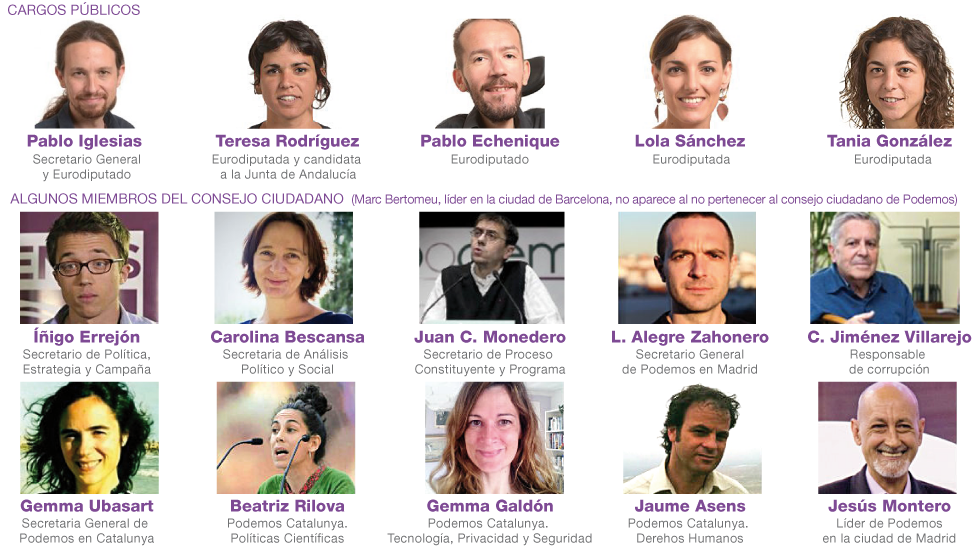 CARGOS PÚBLICOS

Pablo Iglesias
Secretario General y Eurodiputado

Teresa Rodríguez
Eurodiputada y candidata a la Junta de Andalucía

Pablo Echenique
Eurodiputado

Lola Sánchez
Eurodiputada

Tania González
Eurodiputada

ALGUNOS MIEMBROS DEL CONSEJO CIUDADANO (Marc Bertomeu, líder en la ciudad de Barcelona, no aparece al no pertenecer al consejo ciudadano de Podemos)

Íñigo Errejón
Secretario de Política, Estrategia y Campaña

Carolina Bescansa
Secretaria de Análisis Político y Social

Juan C. Monedero
Secretario de Proceso Constituyente y Programa

L. Alegre Zahonero
Secretario General de Podemos en Madrid

C. Jiménez Villarejo
Responsable de corrupción

Gemma Ubasart
Secretaria General de Podemos en Catalunya

Beatriz Rilova
Podemos Catalunya. Políticas Científicas

Gemma Galdón
Podemos Catalunya. Tecnología, Privacidad y Seguridad

Jaume Asens
Podemos Catalunya. Derehos Humanos

Jesús Montero
Líder de Podemos en la ciudad de Madrid