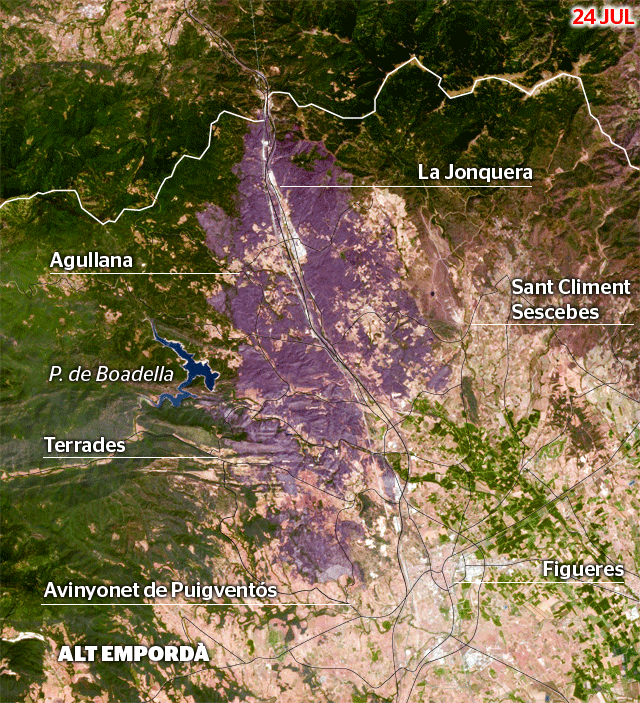 24 JUL

La Jonquera

Agullana

Sant Climent Sescebes

P. de Boadella

Terrades

Figueres

Avinyonet de Puigventós

ALT EMPORDÀ