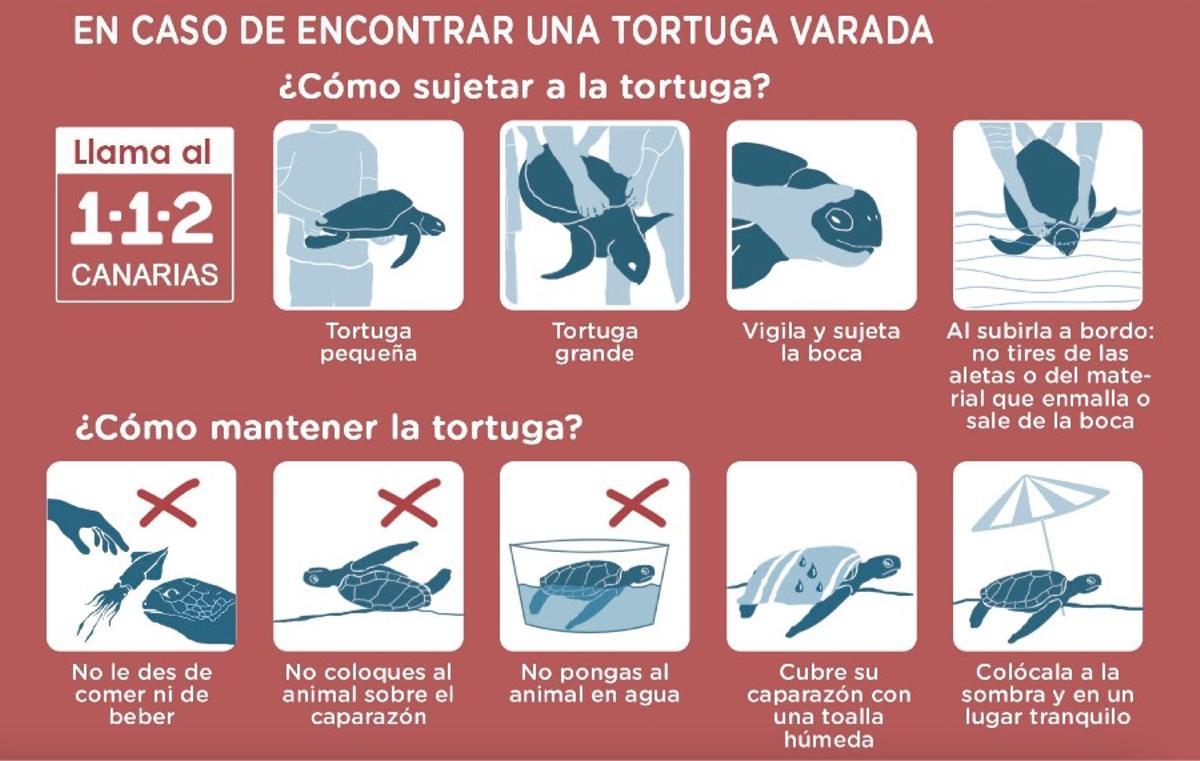 EN CASO DE ENCONTRAR UNA TORTUGA VARADA

¿Cómo sujetar a la tortuga?

Llama al
1·1·2
CANARIAS

Tortuga pequeña

Tortuga grande

Vigila y sujeta la boca

Al subirla a bordo: no tires de las aletas o del material que enmalla o sale de la boca

¿Cómo mantener la tortuga?

No le des de comer ni de beber

No coloques al animal sobre el caparazón

No pongas al animal en agua

Cubre su caparazón con una toalla húmeda

Colócala a la sombra y en un lugar tranquilo