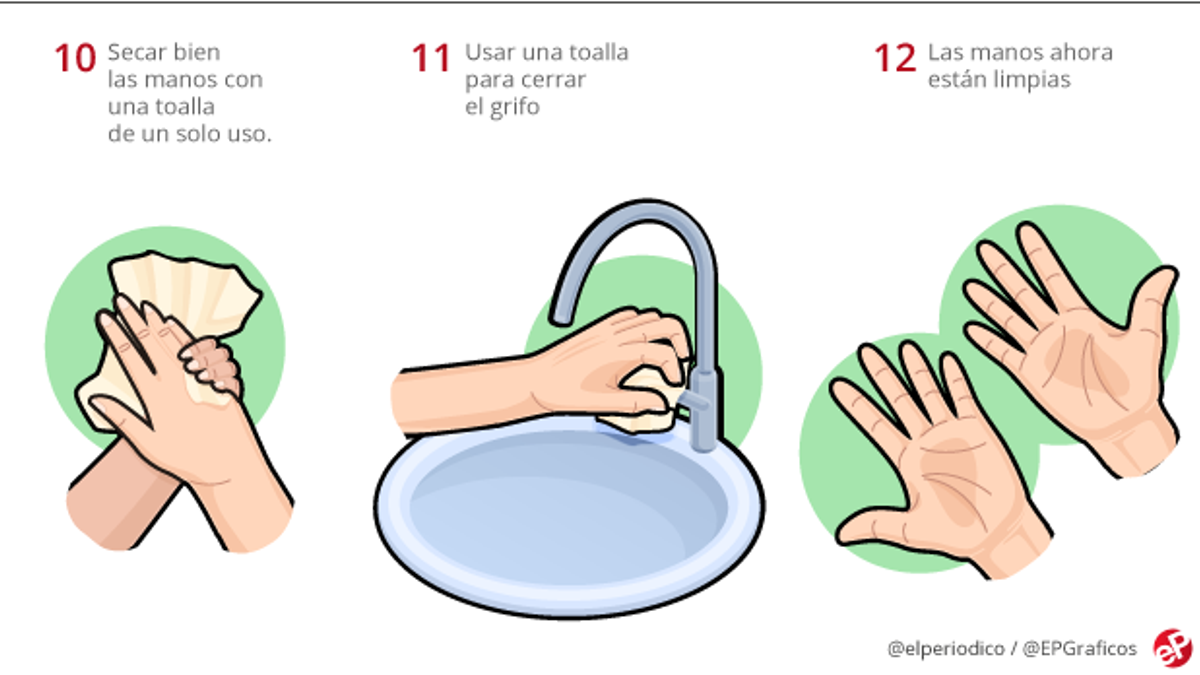 10 Secar bien las manos con una toalla de un solo uso.

11 Usar una toalla para cerrar el grifo

12 Las manos ahora están limpias

@elperiodico / @EPGraficos

eP