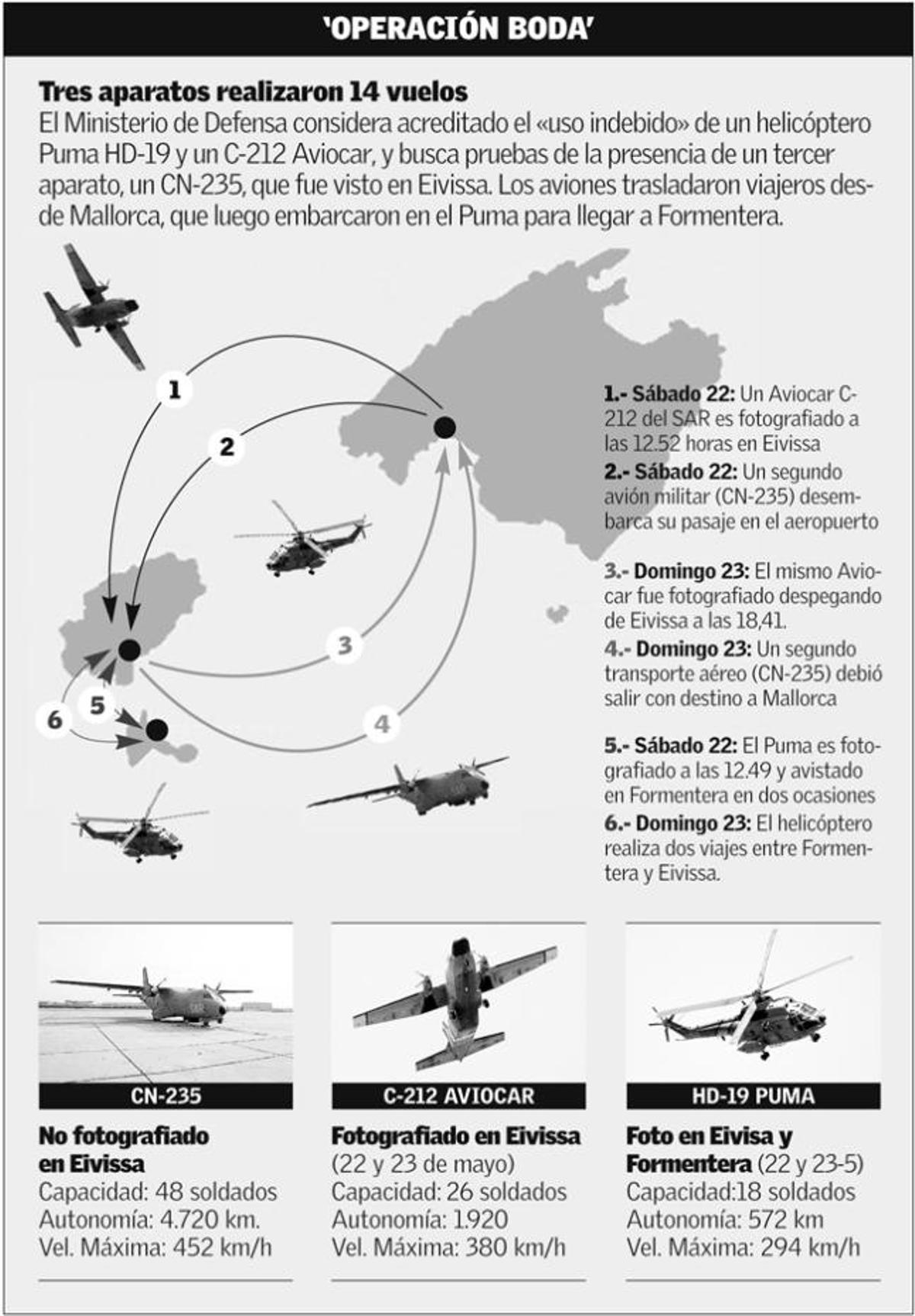 'OPERACIÓN BODA'

Tres aparatos realizaron 14 vuelos
El Ministerio de Defensa considera acreditado el «uso indebido» de un helicóptero Puma HD-19 y un C-212 Aviocar, y busca pruebas de la presencia de un tercer aparato, un CN-235, que fue visto en Eivissa. Los aviones trasladaron viajeros desde Mallorca, que luego embarcaron en el Puma para llegar a Formentera.

1
2
3
4
5
6

1.- Sábado 22: Un Aviocar C-212 del SAR es fotografiado a las 12.52 horas en Eivissa
2.- Sábado 22: Un segundo avión militar (CN-235) desembarca su pasaje en el aeropuerto

3.- Domingo 23: El mismo Aviocar fue fotografiado despegando de Eivissa a las 18,41.
4.- Domingo 23: Un segundo transporte aéreo (CN-235) debió salir con destino a Mallorca

5.- Sábado 22: El Puma es fotografiado a las 12.49 y avistado en Formentera en dos ocasiones
6.- Domingo 23: El helicóptero realiza dos viajes entre Formentera y Eivissa.

CN-235
No fotografiado en Eivissa
Capacidad: 48 soldados
Autonomía: 4.720 km.
Vel. Máxima: 452 km/h

C-212 AVIOCAR
Fotografiado en Eivissa (22 y 23 de mayo)
Capacidad: 26 soldados
Autonomía: 1.920
Vel. Máxima: 380 km/h

HD-19 PUMA
Foto en Eivisa y Formentera (22 y 23-5)
Capacidad:18 soldados
Autonomía: 572 km
Vel. Máxima: 294 km/h