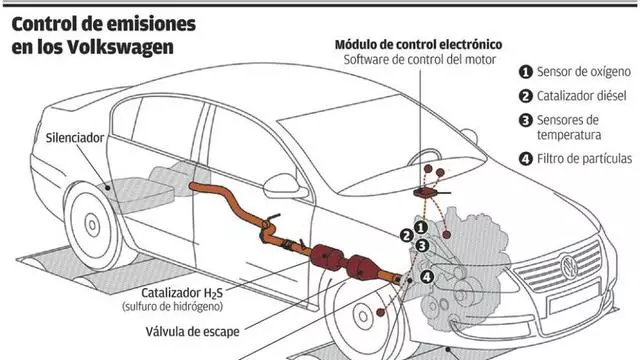 Control de emisiones en los Volkswagen

Módulo de control electrónico
Software de control del motor

1 Sensor de oxígeno
2 Catalizador diésel
3 Sensores de temperatura
4 Filtro de partículas

Silenciador

1
2
3
4

Catalizador $H_2S$
(sulfuro de hidrógeno)

Válvula de escape