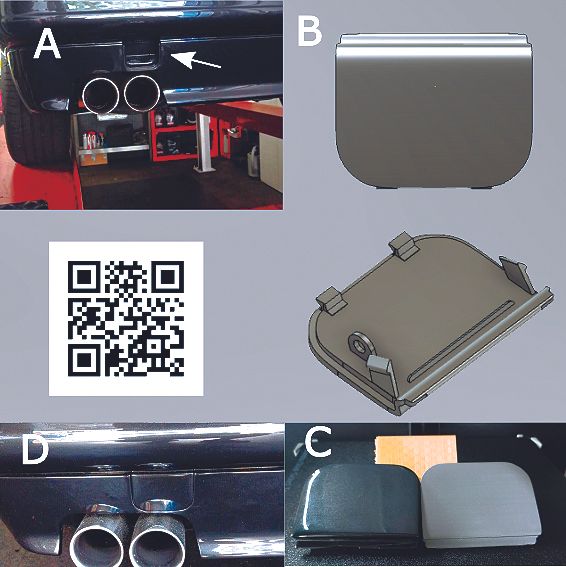 A

B

D

C