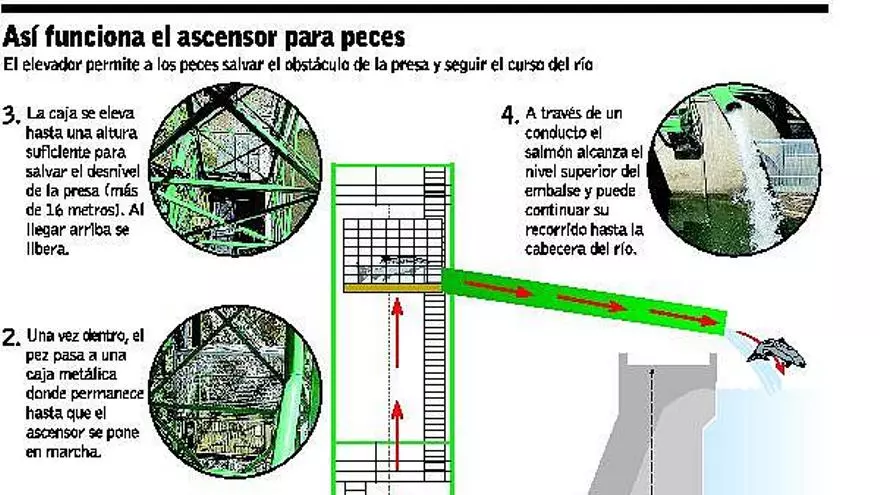 Así funciona el ascensor para peces

El elevador permite a los peces salvar el obstáculo de la presa y seguir el curso del río

3. La caja se eleva hasta una altura suficiente para salvar el desnivel de la presa (más de 16 metros). Al llegar arriba se libera.

4. A través de un conducto el salmón alcanza el nivel superior del embalse y puede continuar su recorrido hasta la cabecera del río.

2. Una vez dentro, el pez pasa a una caja metálica donde permanece hasta que el ascensor se pone en marcha.