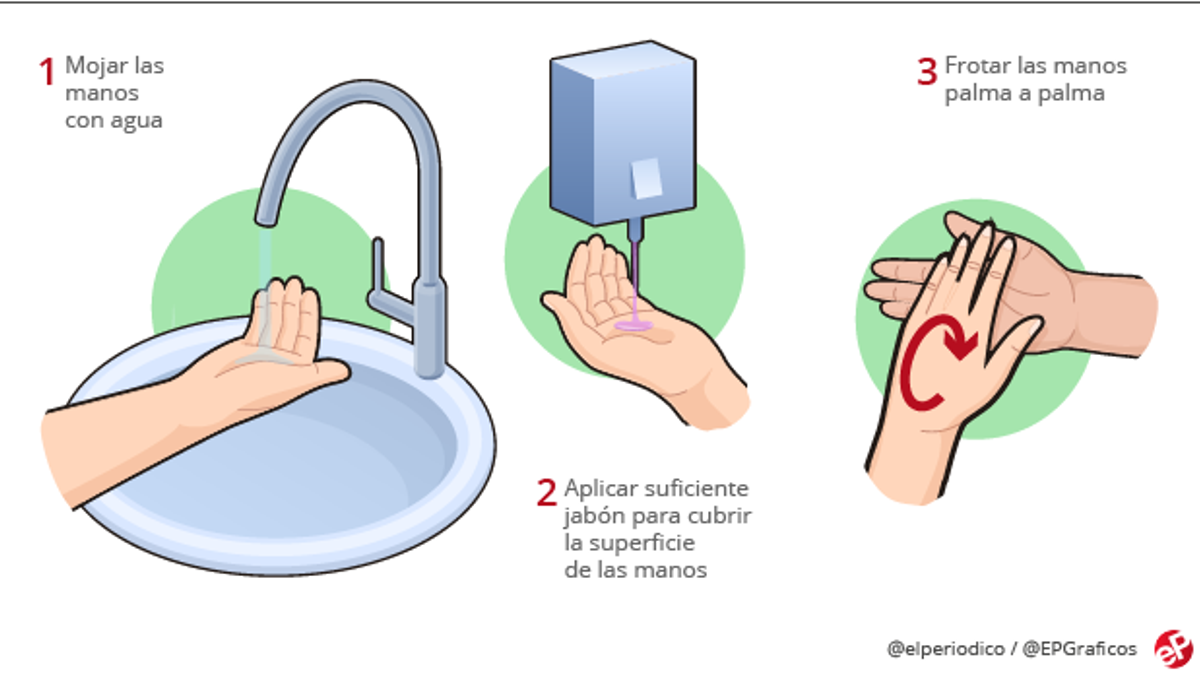 1 Mojar las manos con agua

2 Aplicar suficiente jabón para cubrir la superficie de las manos

3 Frotar las manos palma a palma

@elperiodico / @EPGraficos

eP