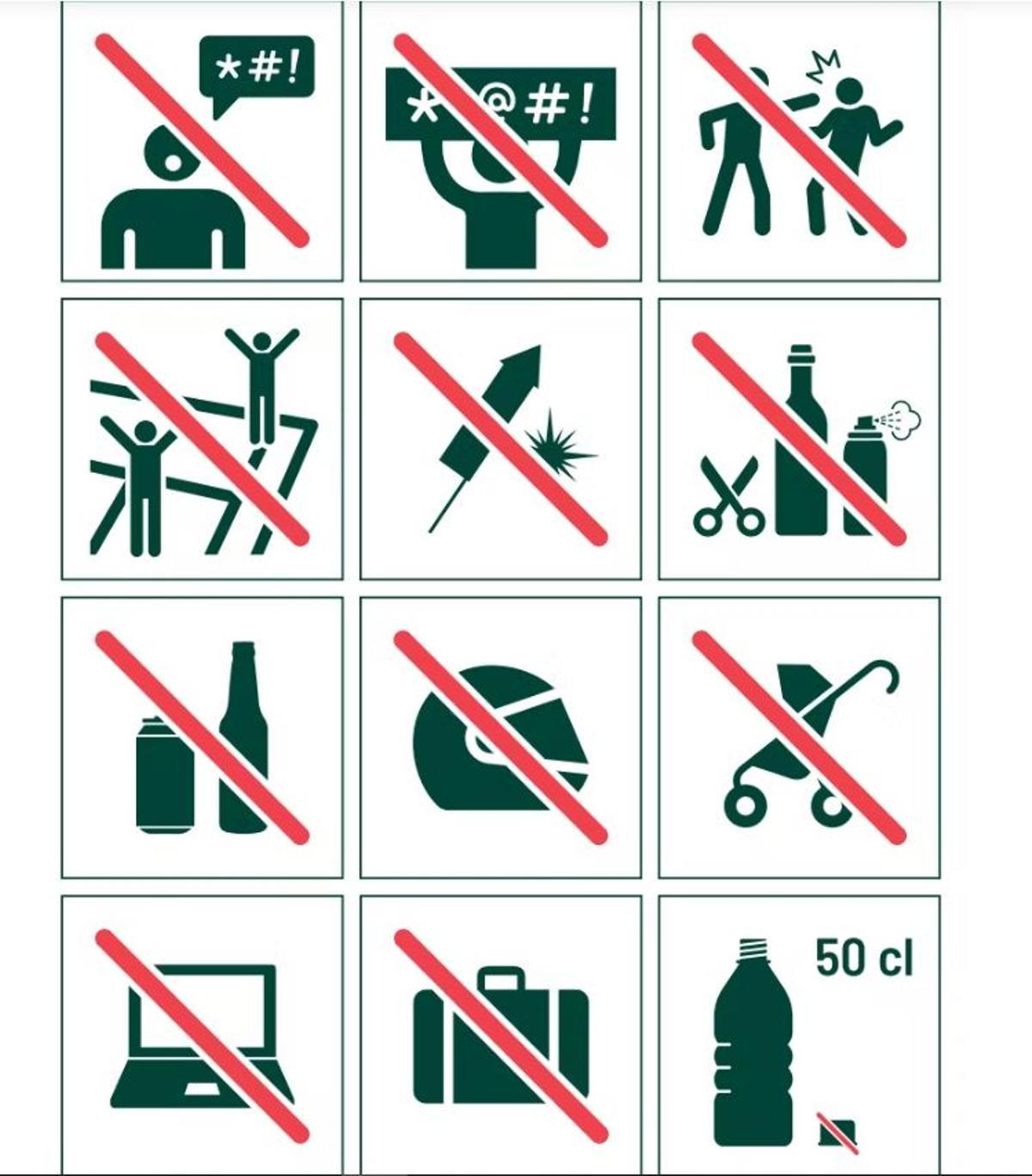 *#!

*@#!

50 cl