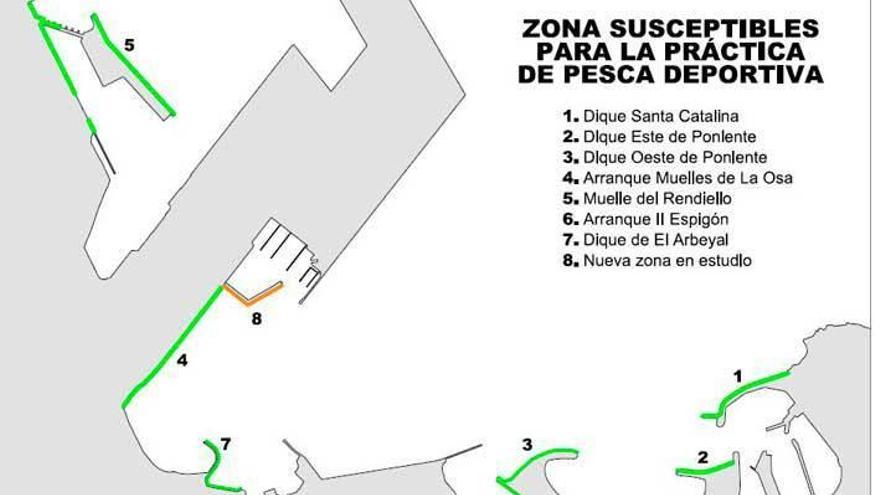 ZONA SUSCEPTIBLES PARA LA PRÁCTICA DE PESCA DEPORTIVA

1. Dique Santa Catalina
2. Dique Este de Poniente
3. Dique Oeste de Poniente
4. Arranque Muelles de La Osa
5. Muelle del Rendiello
6. Arranque II Espigón
7. Dique de El Arbeyal
8. Nueva zona en estudio

5

8

4

1

7

3

2