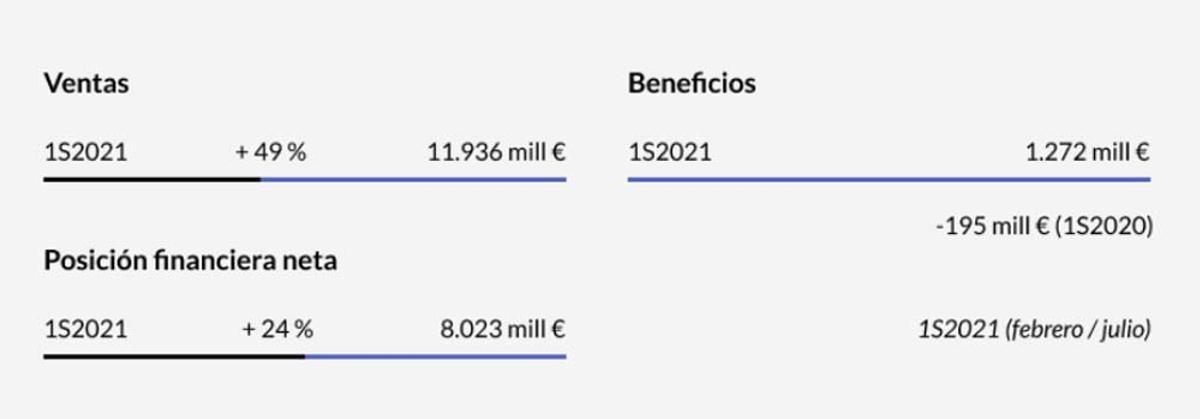 Ventas

1S2021 + 49 % 11.936 mill €

Posición financiera neta

1S2021 + 24 % 8.023 mill €

Beneficios

1S2021 1.272 mill €

-195 mill € (1S2020)

1S2021 (febrero / julio)