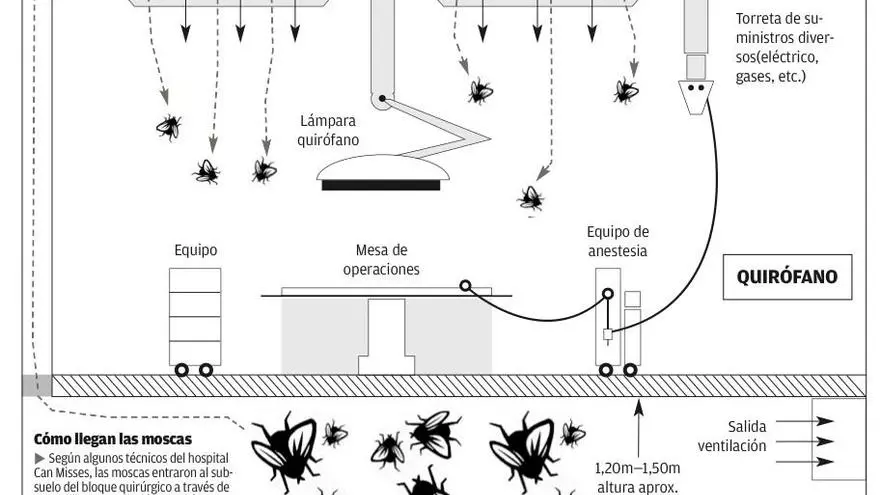 Torreta de suministros diversos(eléctrico, gases, etc.)

Lámpara quirófano

Equipo

Mesa de operaciones

Equipo de anestesia

QUIRÓFANO

Cómo llegan las moscas
▶ Según algunos técnicos del hospital Can Misses, las moscas entraron al subsuelo del bloque quirúrgico a través de

1,20m–1,50m altura aprox.

Salida ventilación