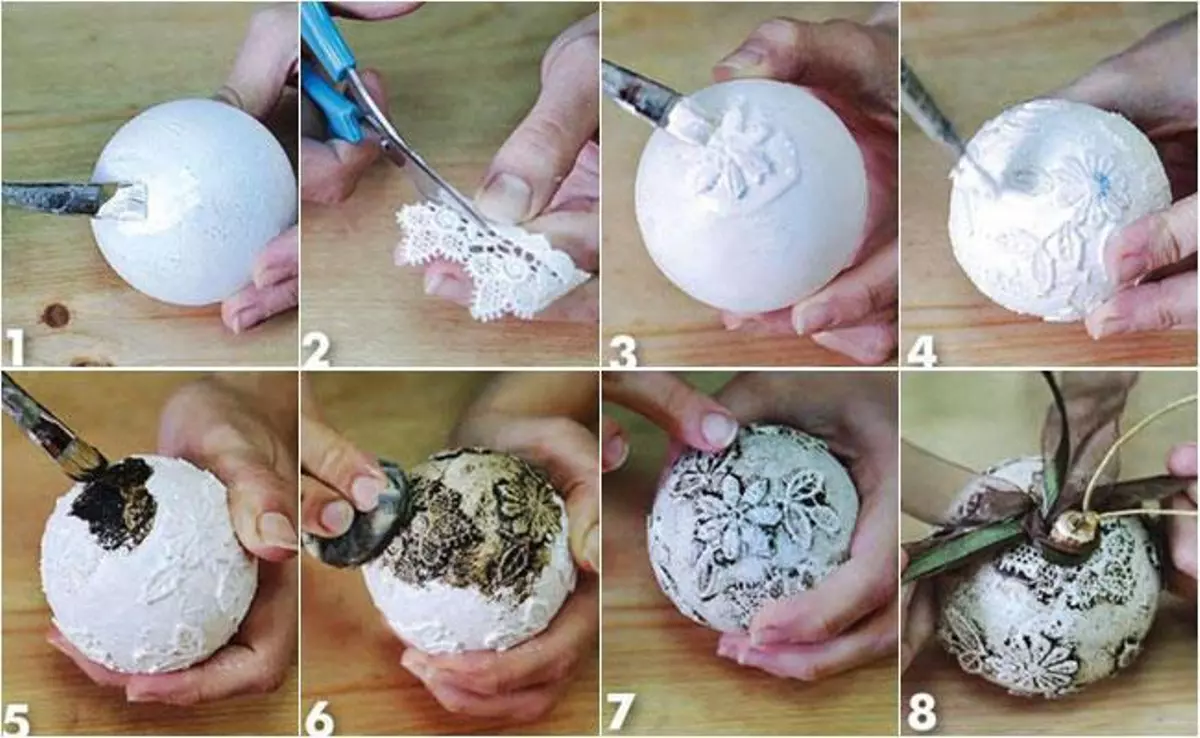 1
2
3
4
5
6
7
8