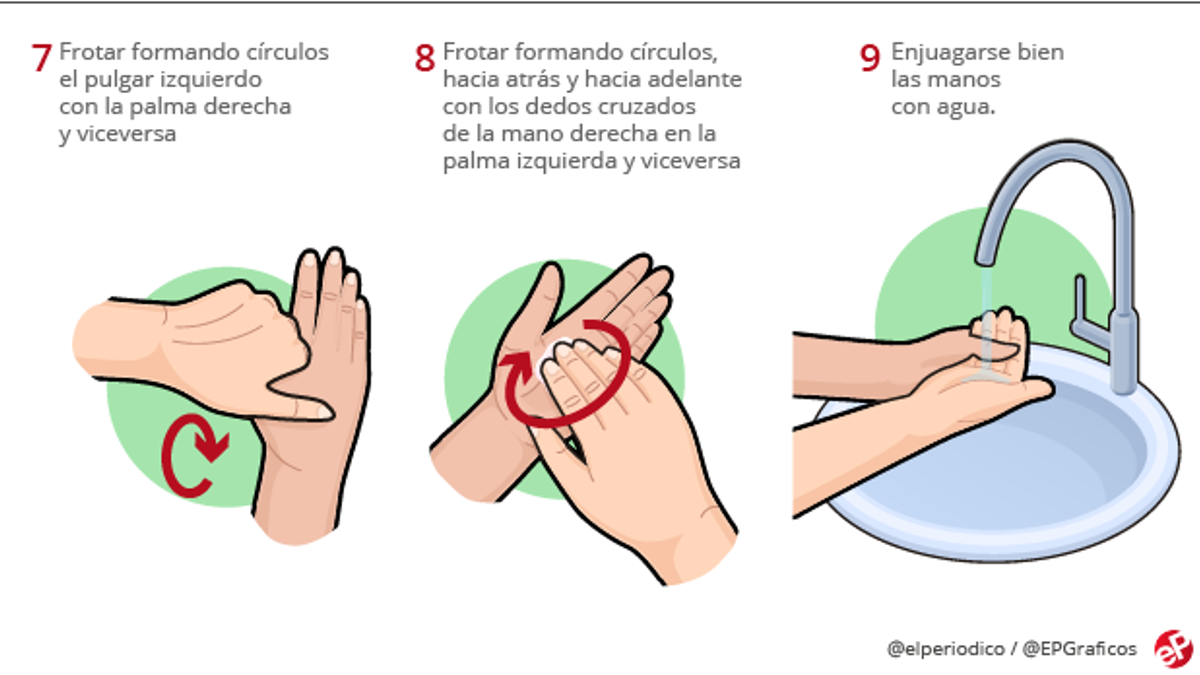 7 Frotar formando círculos el pulgar izquierdo con la palma derecha y viceversa

8 Frotar formando círculos, hacia atrás y hacia adelante con los dedos cruzados de la mano derecha en la palma izquierda y viceversa

9 Enjuagarse bien las manos con agua.

@elperiodico / @EPGraficos

eP