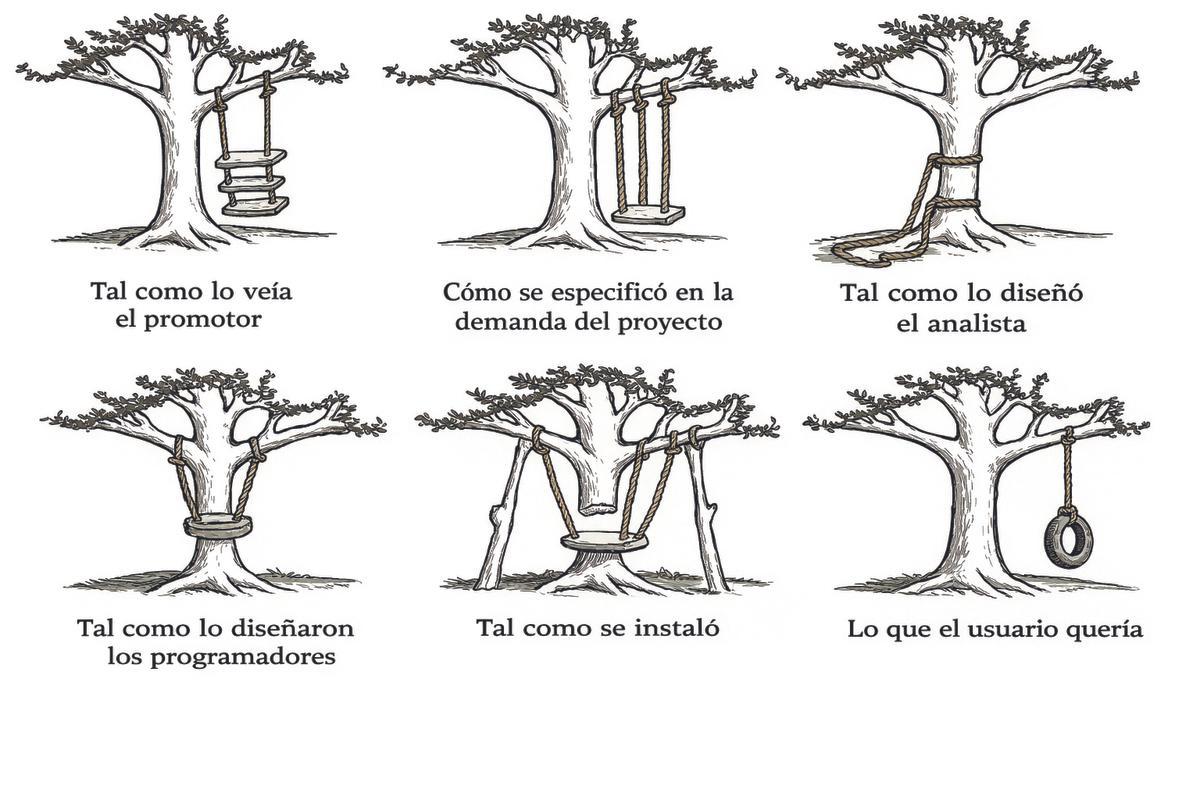 Tal como lo veía el promotor

Cómo se especificó en la demanda del proyecto

Tal como lo diseñó el analista

Tal como lo diseñaron los programadores

Tal como se instaló

Lo que el usuario quería