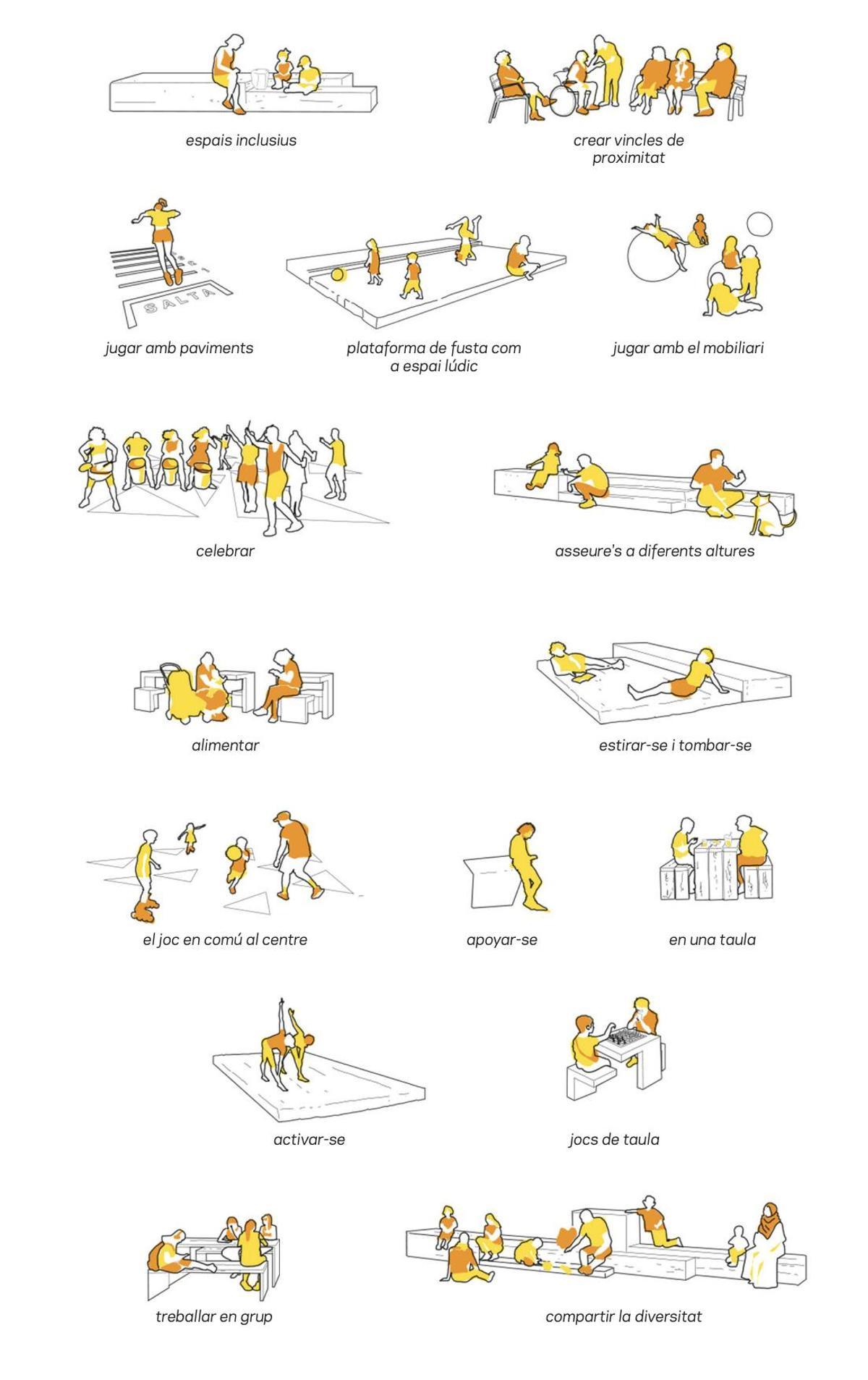 espais inclusius

crear vincles de proximitat

SALTA

jugar amb paviments

plataforma de fusta com a espai lúdic

jugar amb el mobiliari

celebrar

asseure's a diferents altures

alimentar

estirar-se i tombar-se

el joc en comú al centre

apoyar-se

en una taula

activar-se

jocs de taula

treballar en grup

compartir la diversitat