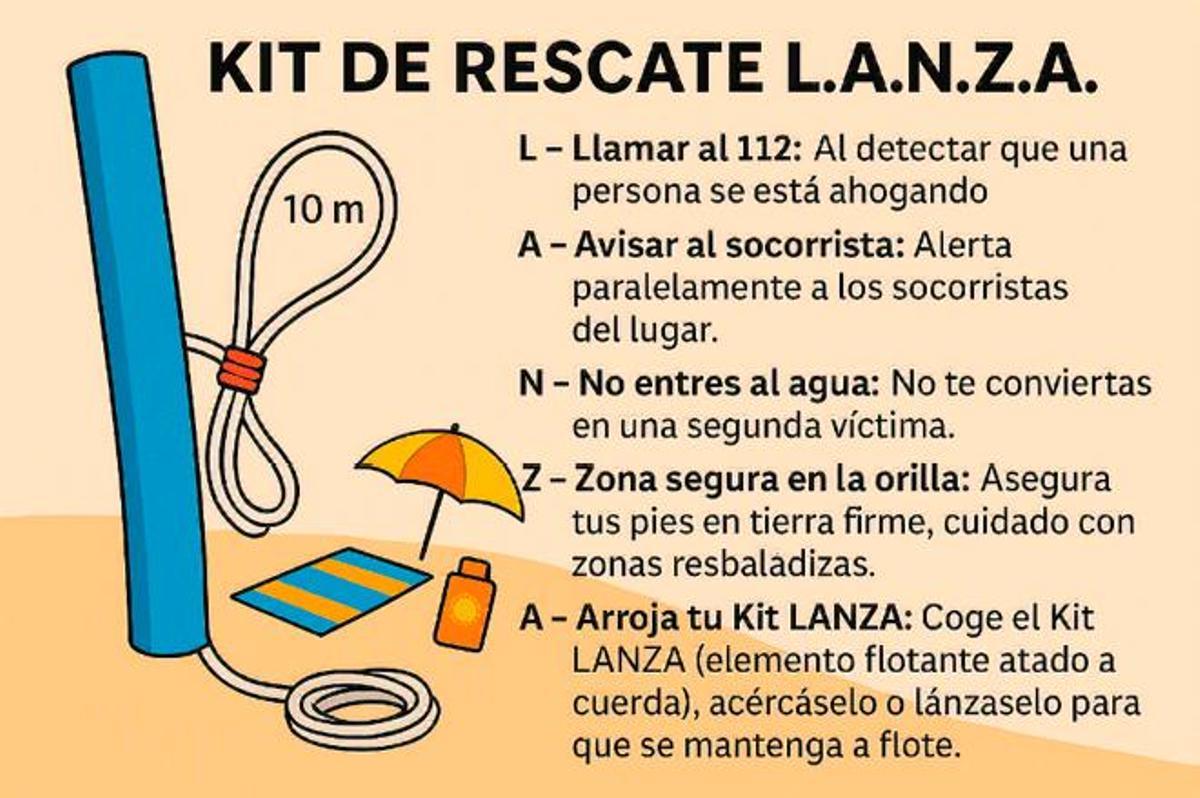 KIT DE RESCATE L.A.N.Z.A.

10 m

L – Llamar al 112: Al detectar que una persona se está ahogando

A – Avisar al socorrista: Alerta paralelamente a los socorristas del lugar.

N – No entres al agua: No te conviertas en una segunda víctima.

Z – Zona segura en la orilla: Asegura tus pies en tierra firme, cuidado con zonas resbaladizas.

A – Arroja tu Kit LANZA: Coge el Kit LANZA (elemento flotante atado a cuerda), acércaselo o lánzaselo para que se mantenga a flote.