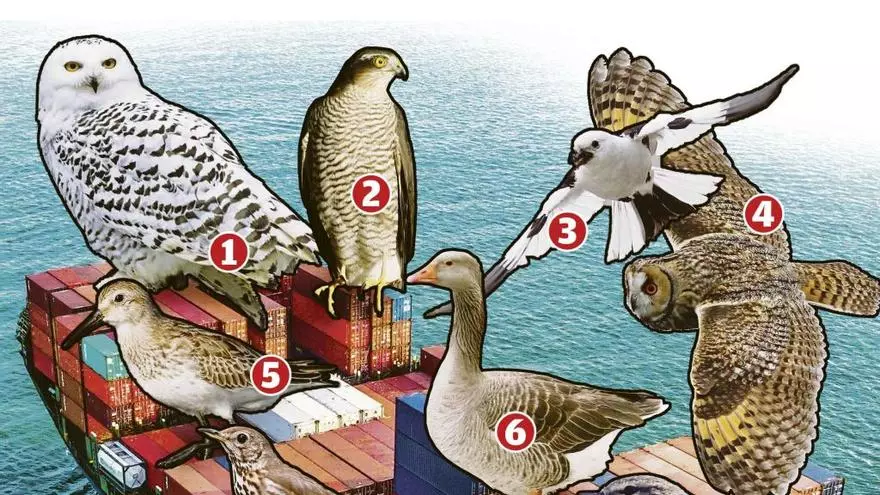 1
2
3
4
5
6