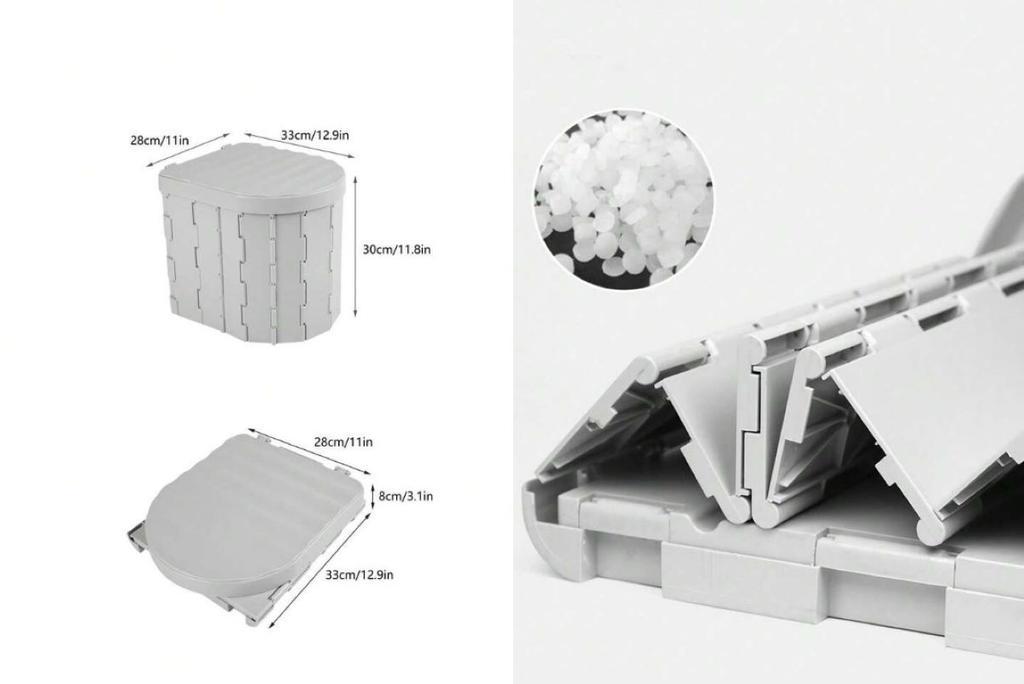 28cm/11in
33cm/12.9in
30cm/11.8in

28cm/11in
8cm/3.1in
33cm/12.9in